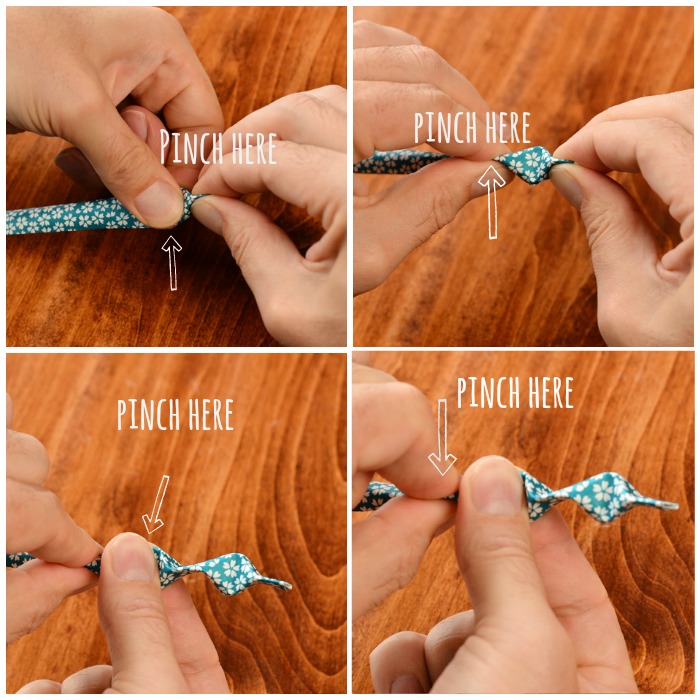 PINCH HERE

PINCH HERE

PINCH HERE

PINCH HERE